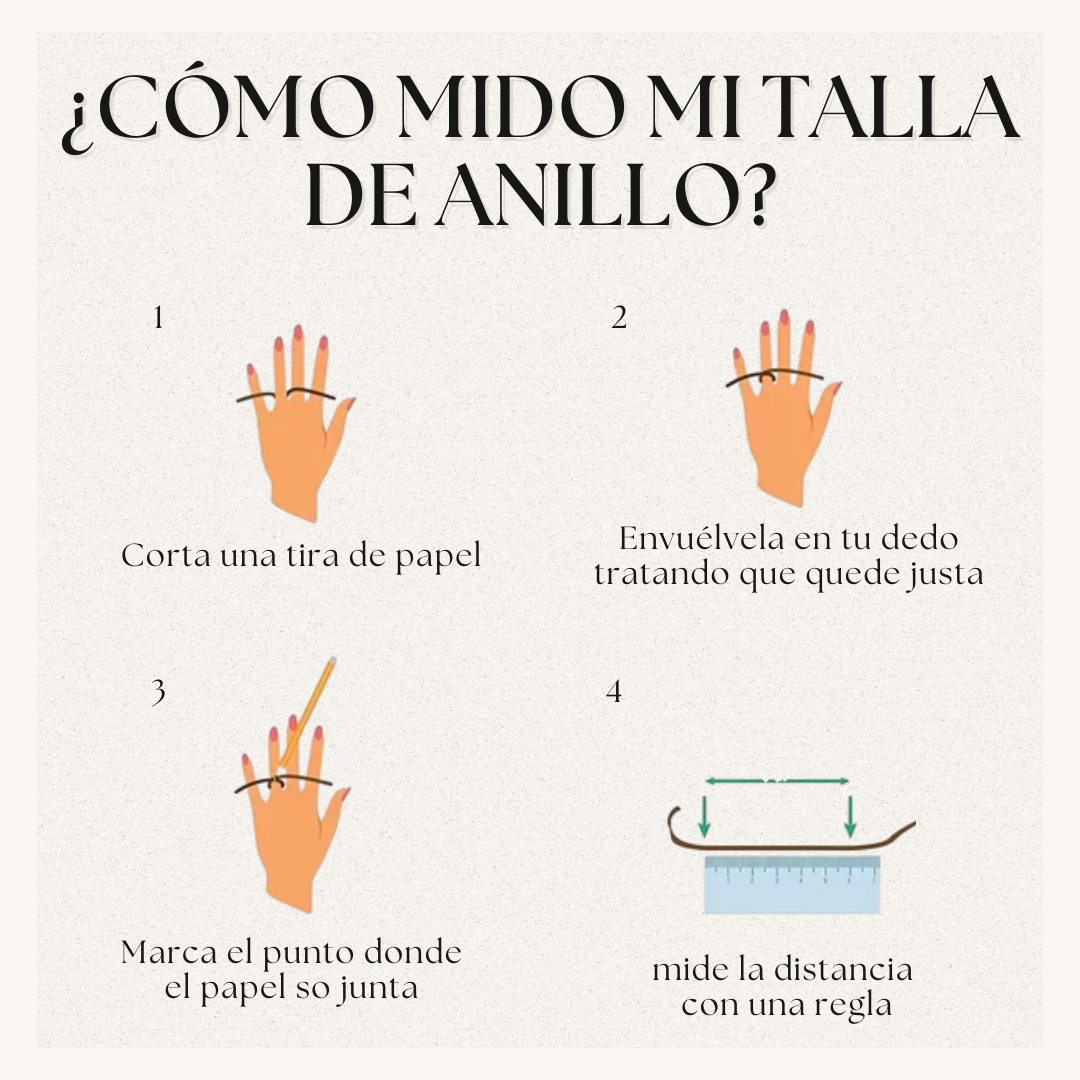 ¿CÓMO MIDO MI TALLA DE ANILLO?

1

Corta una tira de papel

2

Envuélvela en tu dedo tratando que quede justa

3

Marca el punto donde el papel so junta

4

mide la distancia con una regla