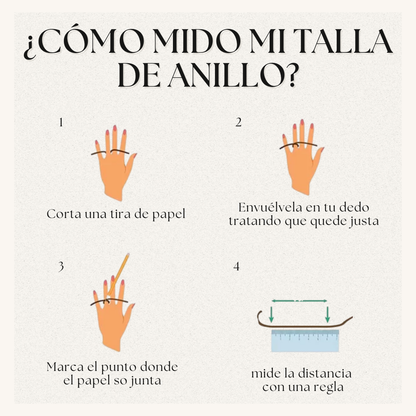 ¿CÓMO MIDO MI TALLA DE ANILLO?

1

Corta una tira de papel

2

Envuélvela en tu dedo tratando que quede justa

3

Marca el punto donde el papel so junta

4

mide la distancia con una regla